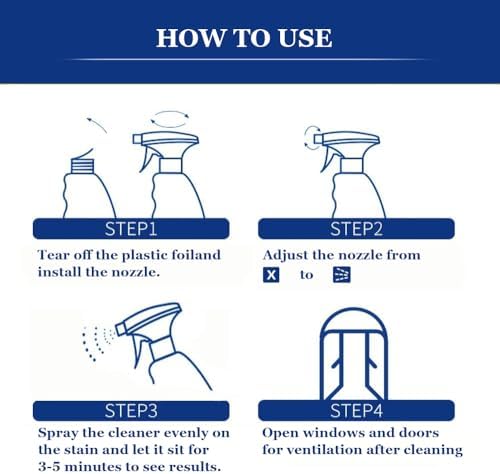 HOW TO USE

STEP1

Tear off the plastic foiland install the nozzle.

STEP2

Adjust the nozzle from X to

STEP3

Spray the cleaner evenly on the stain and let it sit for 3-5 minutes to see results.

STEP4

Open windows and doors for ventilation after cleaning