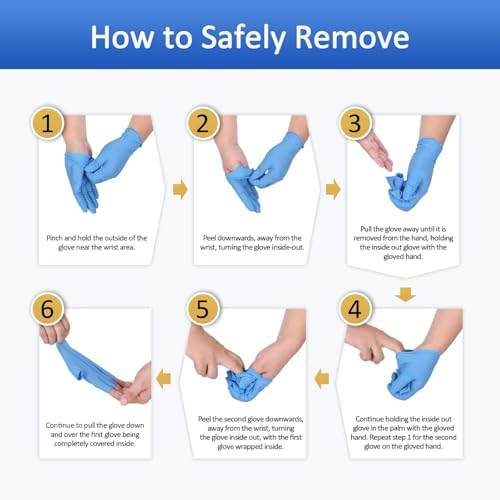 How to Safely Remove

1

Pinch and hold the outside of the glove near the wrist area.

2

Peel downwards, away from the wrist, turning the glove inside-out.

3

Pull the glove away until it is removed from the hand, holding the inside out glove with the gloved hand.

4

Continue holding the inside out glove in the palm with the gloved hand. Repeat step 1 for the second glove on the gloved hand.

5

Peel the second glove downwards, away from the wrist, turning the glove inside out, with the first glove wrapped inside.

6

Continue to pull the glove down and over the first glove being completely covered inside.