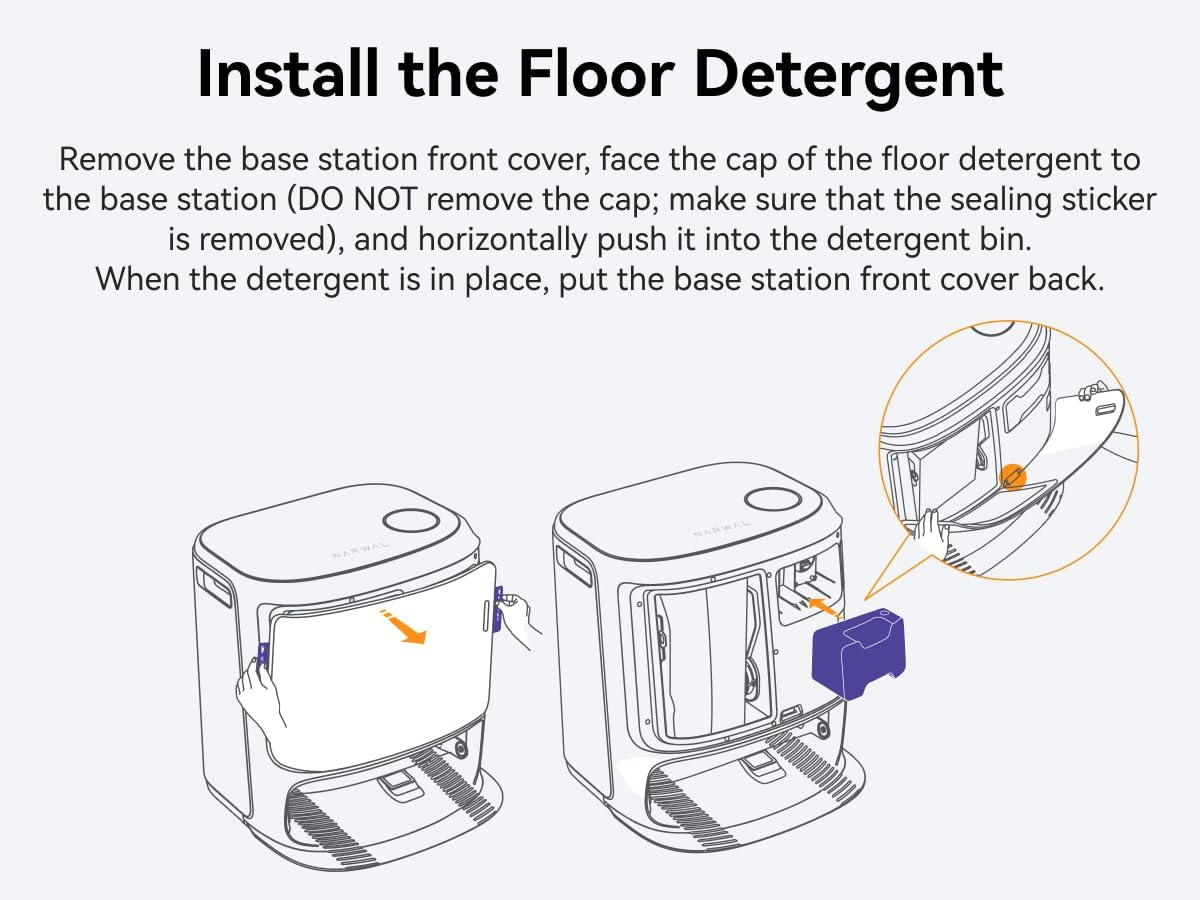 Install the Floor Detergent

Remove the base station front cover, face the cap of the floor detergent to the base station (DO NOT remove the cap; make sure that the sealing sticker is removed), and horizontally push it into the detergent bin.
When the detergent is in place, put the base station front cover back.

NARWAL

NARWAL