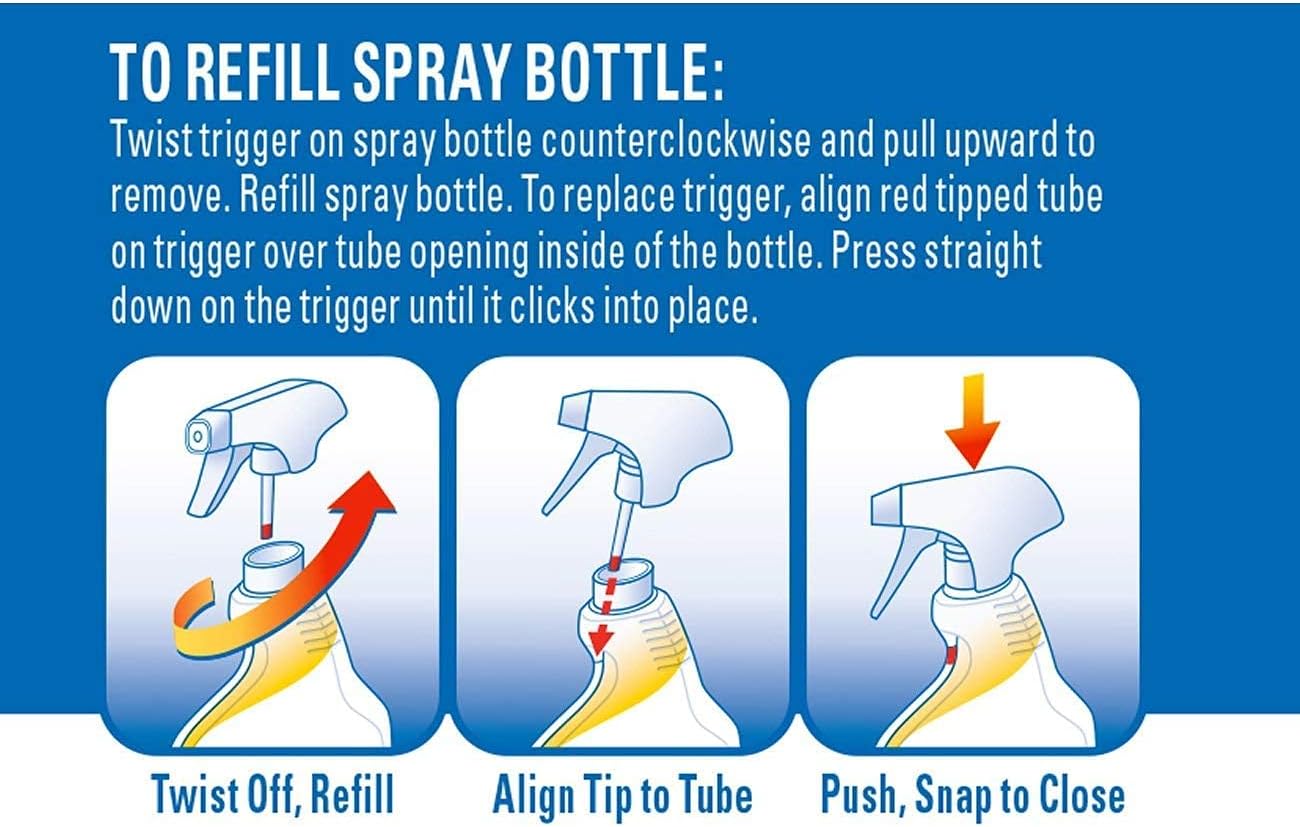 TO REFILL SPRAY BOTTLE:
Twist trigger on spray bottle counterclockwise and pull upward to remove. Refill spray bottle. To replace trigger, align red tipped tube on trigger over tube opening inside of the bottle. Press straight down on the trigger until it clicks into place.

Twist Off, Refill

Align Tip to Tube

Push, Snap to Close