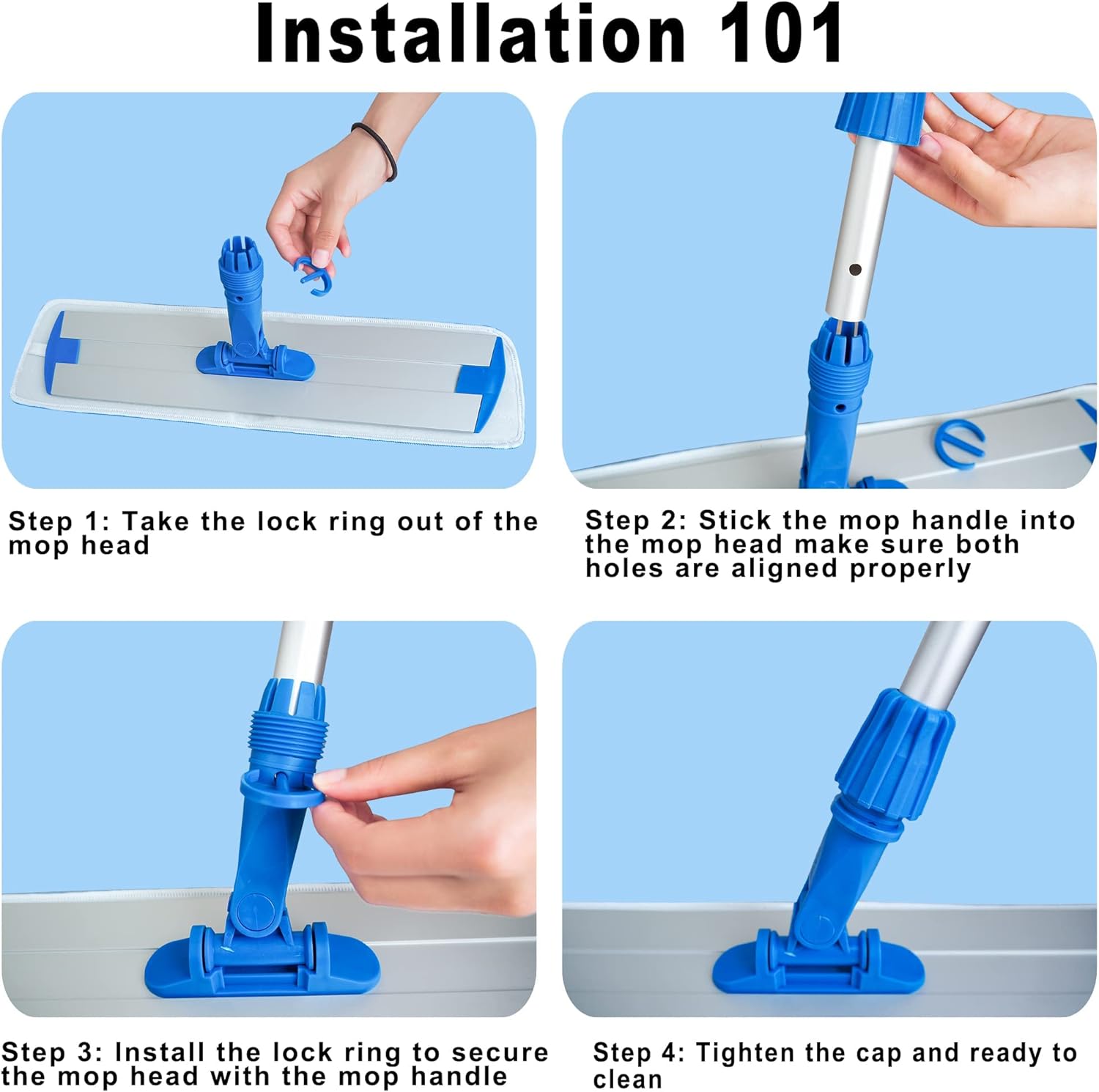 Installation 101

Step 1: Take the lock ring out of the mop head

Step 2: Stick the mop handle into the mop head make sure both holes are aligned properly

Step 3: Install the lock ring to secure the mop head with the mop handle

Step 4: Tighten the cap and ready to clean